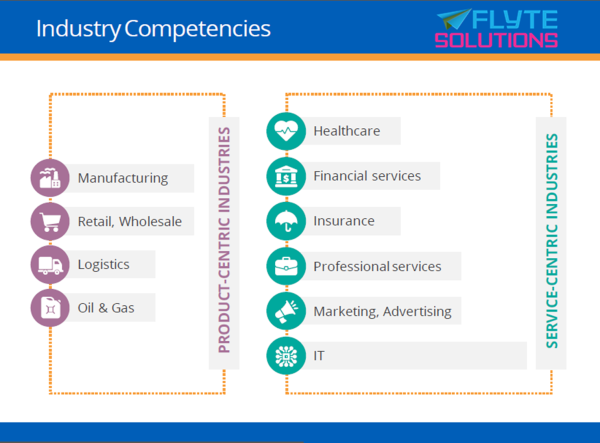 Industry Competencies

FLYTE SOLUTIONS

Manufacturing

Retail, Wholesale

Logistics

Oil & Gas

PRODUCT-CENTRIC INDUSTRIES

Healthcare

Financial services

Insurance

Professional services

Marketing, Advertising

IT

SERVICE-CENTRIC INDUSTRIES